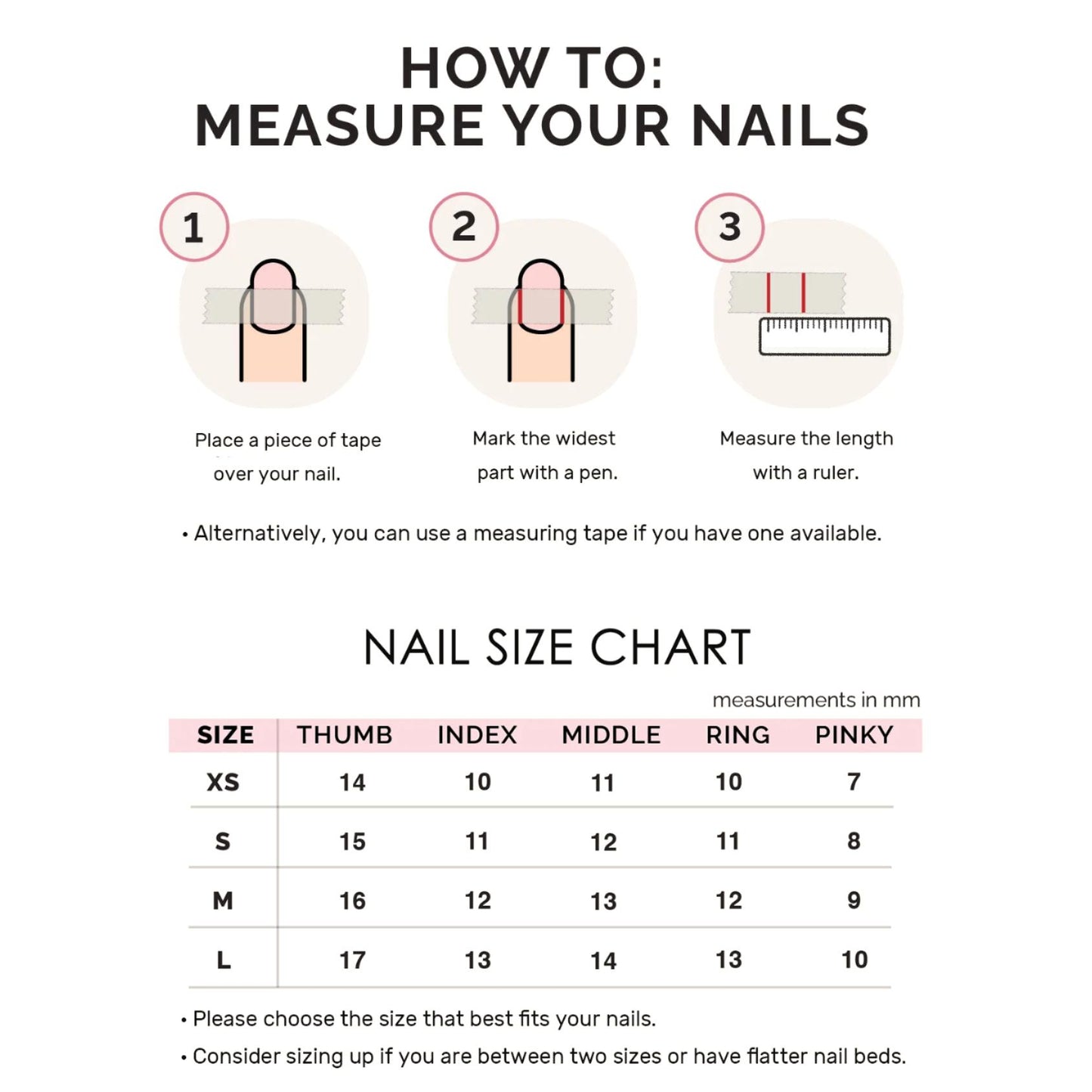 HOW TO:
MEASURE YOUR NAILS

1

Place a piece of tape over your nail.

2

Mark the widest part with a pen.

3

Measure the length with a ruler.

• Alternatively, you can use a measuring tape if you have one available.

NAIL SIZE CHART

measurements in mm

| SIZE | THUMB | INDEX | MIDDLE | RING | PINKY |
|---|---|---|---|---|---|
| XS | 14 | 10 | 11 | 10 | 7 |
| S | 15 | 11 | 12 | 11 | 8 |
| M | 16 | 12 | 13 | 12 | 9 |
| L | 17 | 13 | 14 | 13 | 10 |

• Please choose the size that best fits your nails.

• Consider sizing up if you are between two sizes or have flatter nail beds.